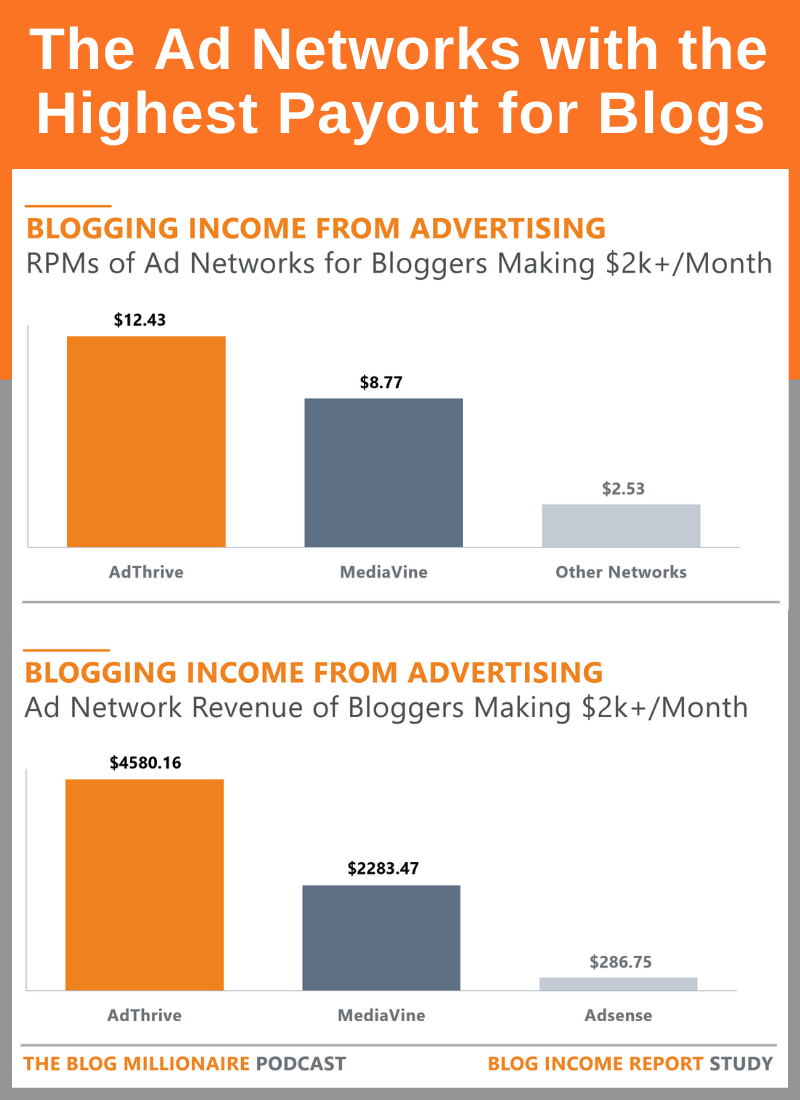 The Ad Networks with the Highest Payout for Blogs

BLOGGING INCOME FROM ADVERTISING
RPMs of Ad Networks for Bloggers Making \$2k+/Month

\$12.43
\$8.77
\$2.53
AdThrive
MediaVine
Other Networks

BLOGGING INCOME FROM ADVERTISING
Ad Network Revenue of Bloggers Making \$2k+/Month

\$4580.16
\$2283.47
\$286.75
AdThrive
MediaVine
Adsense

THE BLOG MILLIONAIRE PODCAST
BLOG INCOME REPORT STUDY